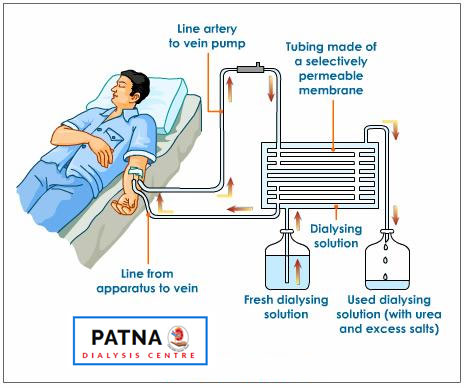 Line artery to vein pump

Tubing made of a selectively permeable membrane

Dialysing solution

Line from apparatus to vein

Fresh dialysing solution

Used dialysing solution (with urea and excess salts)

PATNA
DIALYSIS CENTRE